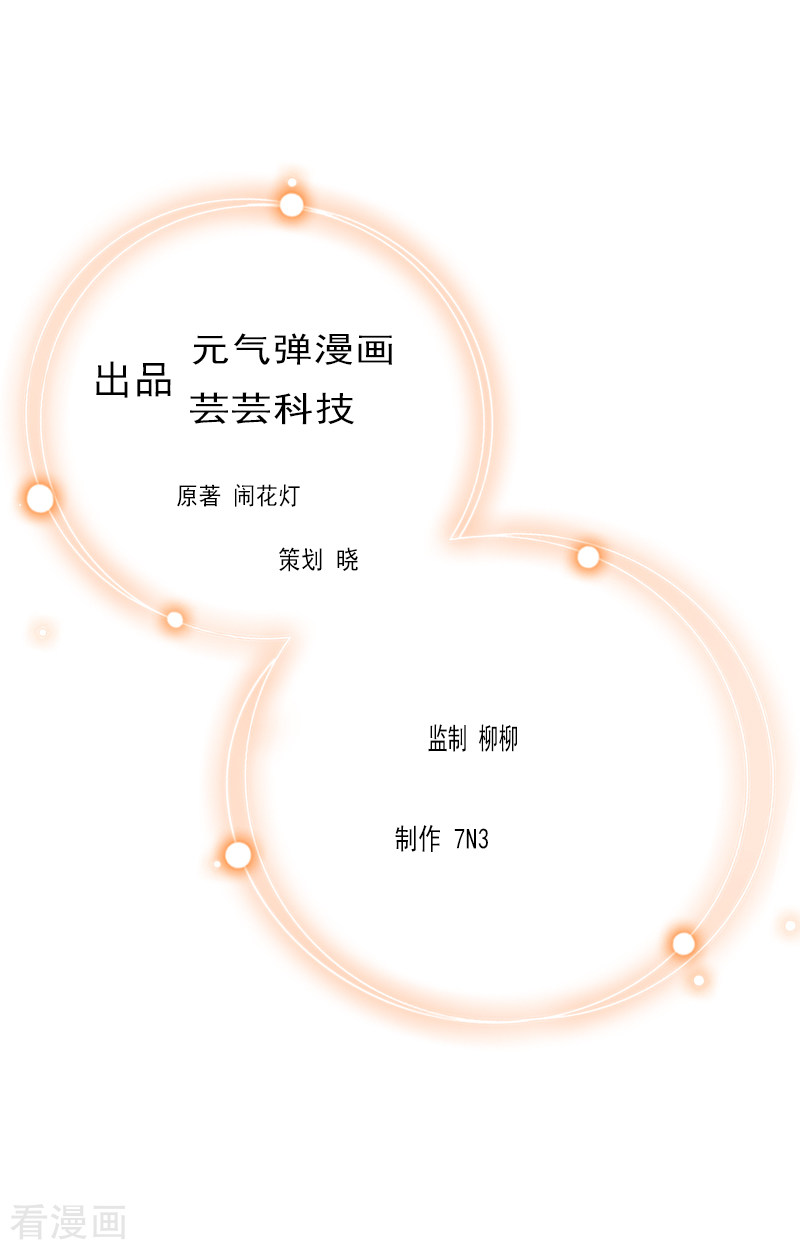 出品 元气弹漫画
芸芸科技

原著 闹花灯

策划 晓

监制 柳柳

制作 7N3

看漫画